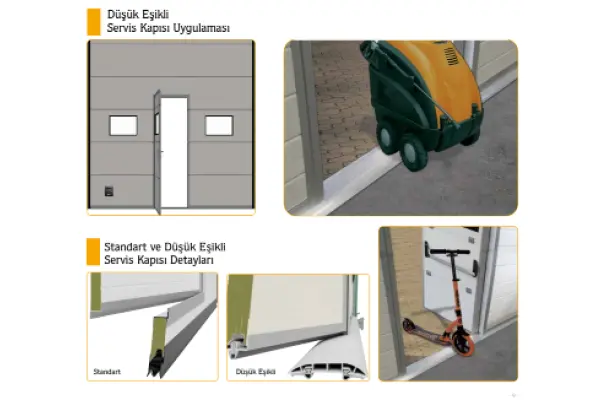 Düşük Eşikli
Servis Kapısı Uygulaması

Standart ve Düşük Eşikli
Servis Kapısı Detayları

Standart

Düşük Eşikli